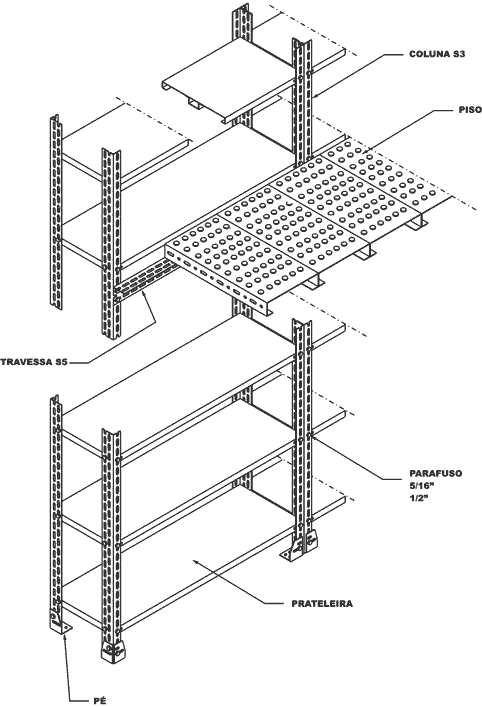 COLUNA S3

PISO

TRAVESSA S5

PARAFUSO
5/16"
1/2"

PRATELEIRA

PÉ